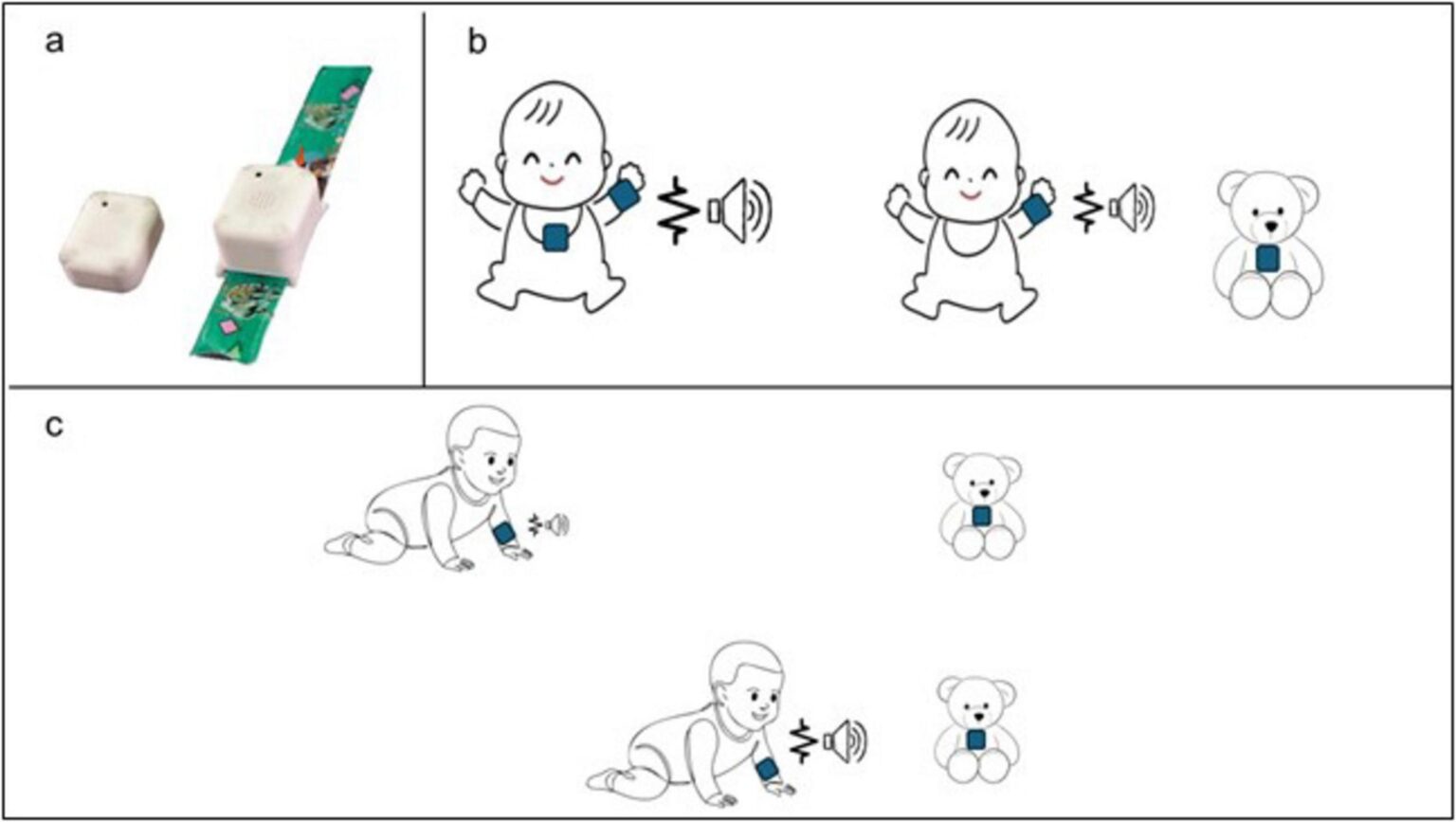 a

b

c