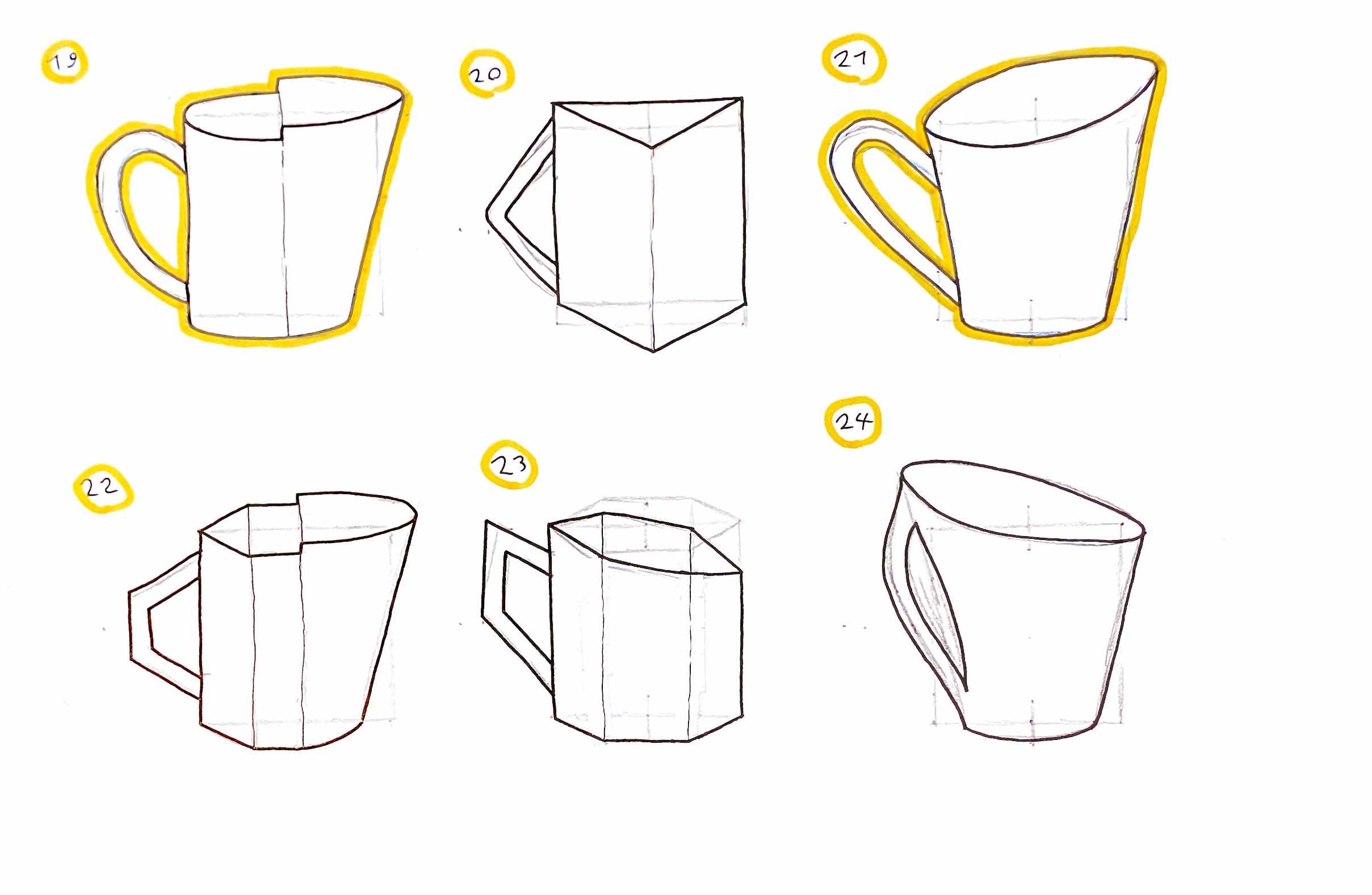 19

20

21

22

23

24