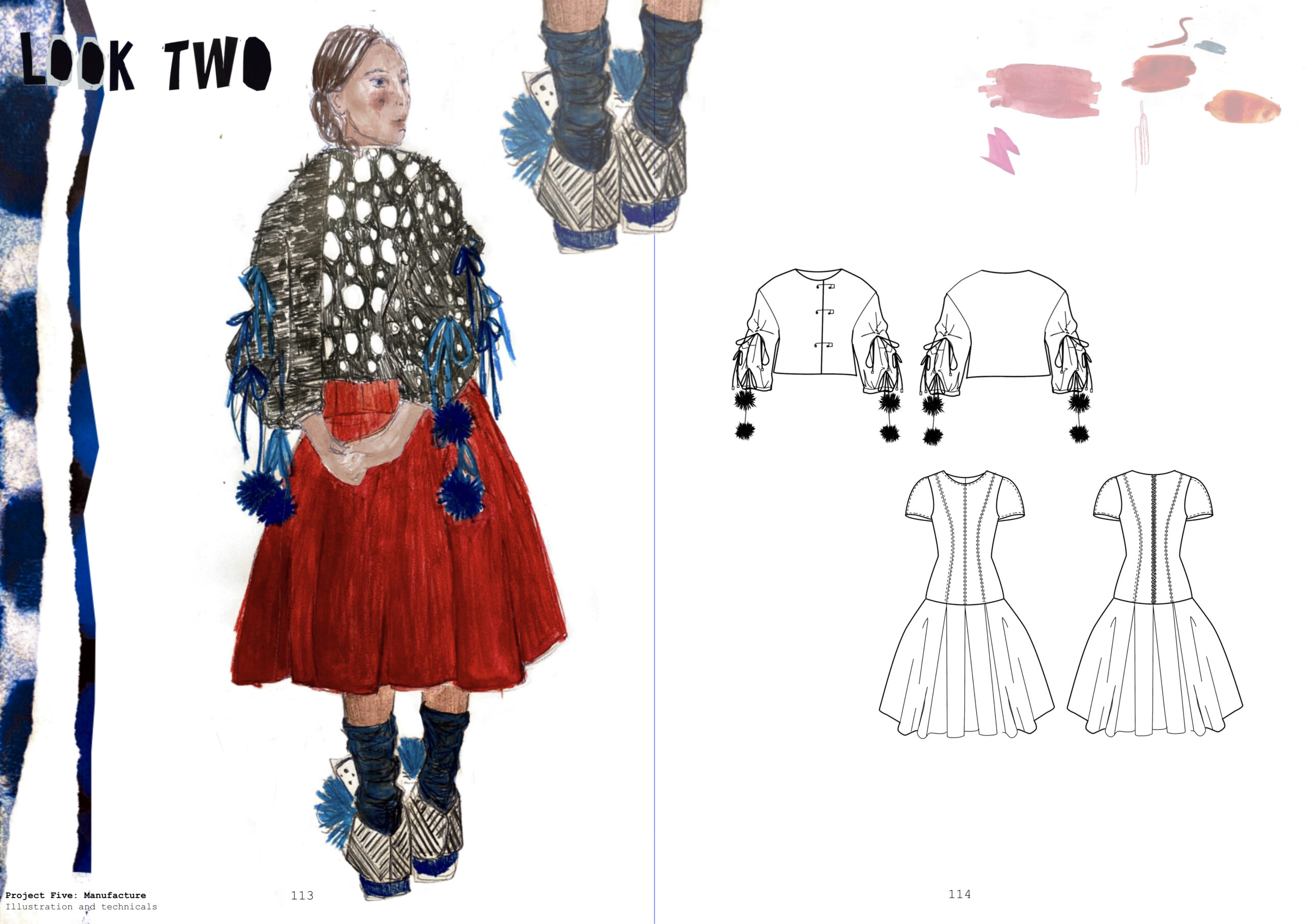 LOOK TWO

Project Five: Manufacture
Illustration and technicals

113

114